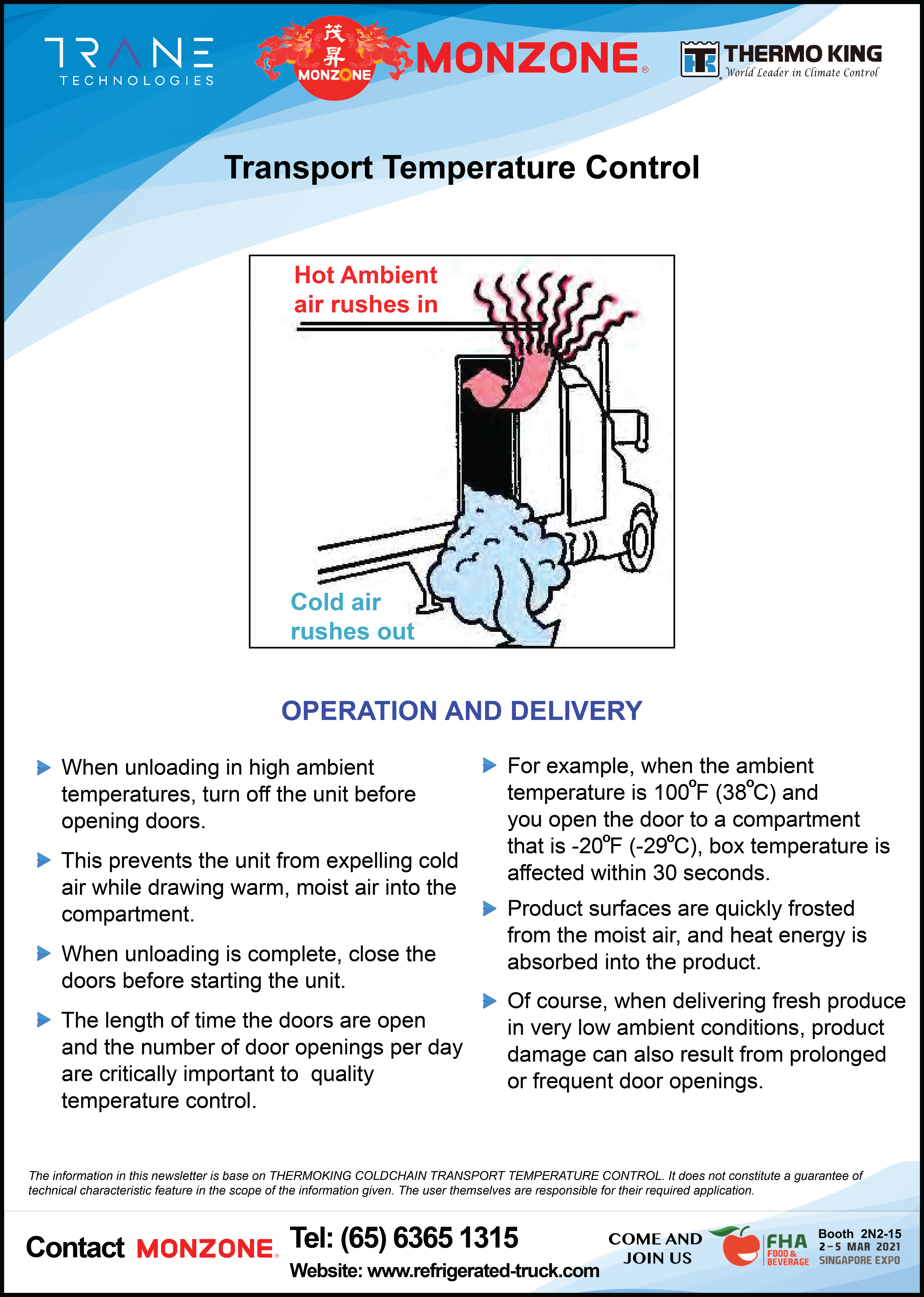 TRANE TECHNOLOGIES

茂昇 MONZONE

MONZONE®

TK THERMO KING World Leader in Climate Control

Transport Temperature Control

Hot Ambient air rushes in

Cold air rushes out

OPERATION AND DELIVERY

When unloading in high ambient temperatures, turn off the unit before opening doors.

This prevents the unit from expelling cold air while drawing warm, moist air into the compartment.

When unloading is complete, close the doors before starting the unit.

The length of time the doors are open and the number of door openings per day are critically important to quality temperature control.

For example, when the ambient temperature is 100°F (38°C) and you open the door to a compartment that is -20°F (-29°C), box temperature is affected within 30 seconds.

Product surfaces are quickly frosted from the moist air, and heat energy is absorbed into the product.

Of course, when delivering fresh produce in very low ambient conditions, product damage can also result from prolonged or frequent door openings.

The information in this newsletter is base on THERMOKING COLDCHAIN TRANSPORT TEMPERATURE CONTROL. It does not constitute a guarantee of technical characteristic feature in the scope of the information given. The user themselves are responsible for their required application.

Contact MONZONE®

Tel: (65) 6365 1315

Website: www.refrigerated-truck.com

COME AND JOIN US

FHA FOOD & BEVERAGE

Booth 2N2-15
2-5 MAR 2021
SINGAPORE EXPO